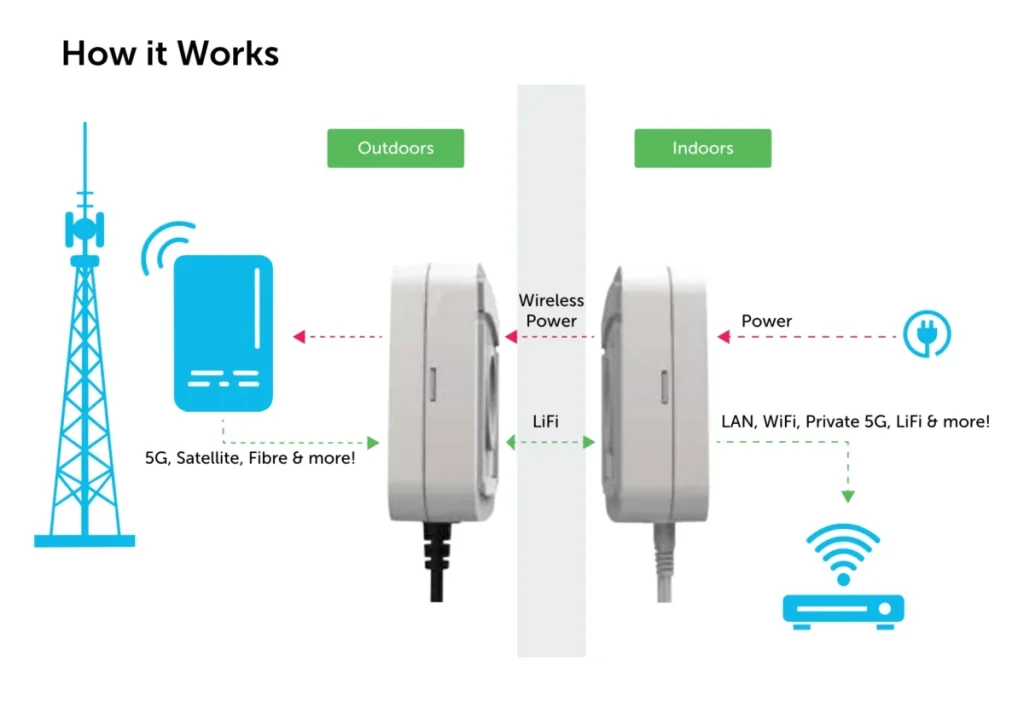 How it Works

Outdoors

Indoors

Wireless Power

Power

LiFi

5G, Satellite, Fibre & more!

LAN, WiFi, Private 5G, LiFi & more!