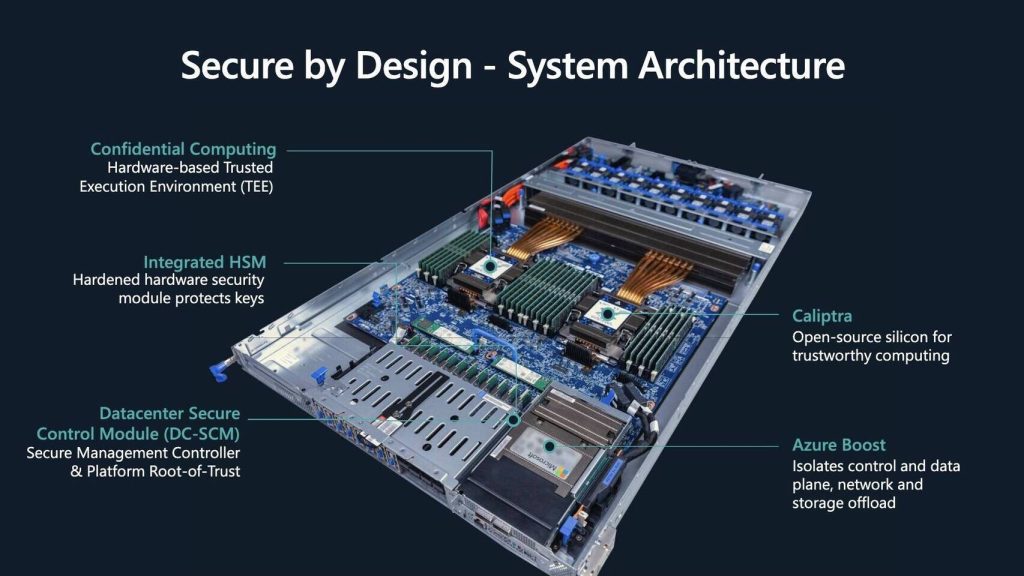 Secure by Design - System Architecture

Confidential Computing
Hardware-based Trusted Execution Environment (TEE)

Integrated HSM
Hardened hardware security module protects keys

Datacenter Secure Control Module (DC-SCM)
Secure Management Controller & Platform Root-of-Trust

Caliptra
Open-source silicon for trustworthy computing

Azure Boost
Isolates control and data plane, network and storage offload

Microsoft